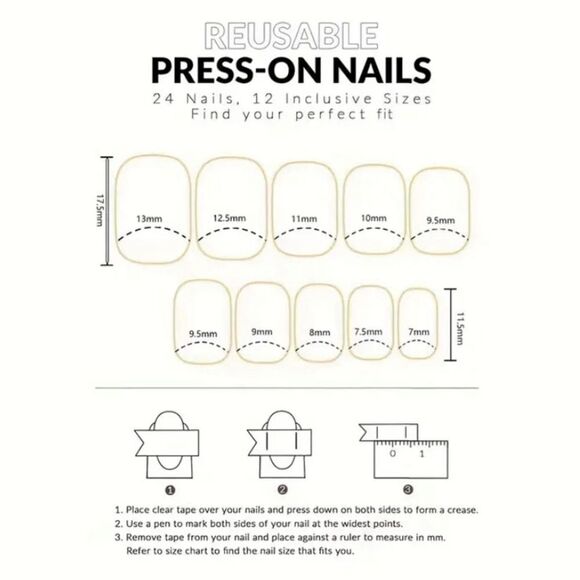 REUSABLE
PRESS-ON NAILS
24 Nails, 12 Inclusive Sizes
Find your perfect fit

17.5mm
13mm
12.5mm
11mm
10mm
9.5mm

9.5mm
9mm
8mm
7.5mm
7mm
11.5mm

0 1

❶
❷
❸

1. Place clear tape over your nails and press down on both sides to form a crease.
2. Use a pen to mark both sides of your nail at the widest points.
3. Remove tape from your nail and place against a ruler to measure in mm. Refer to size chart to find the nail size that fits you.